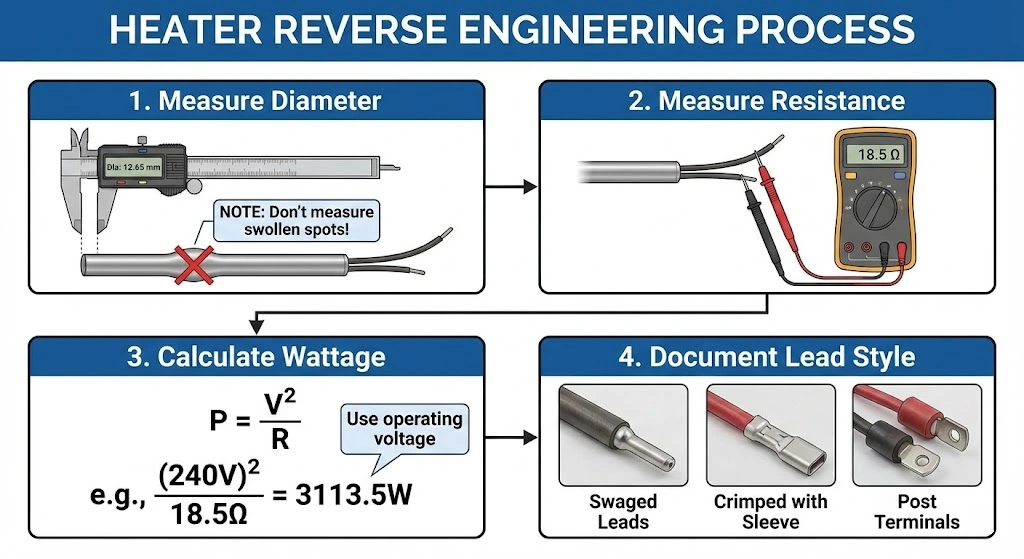 HEATER REVERSE ENGINEERING PROCESS

1. Measure Diameter

Dia: 12.65 mm

NOTE: Don't measure swollen spots!

2. Measure Resistance

18.5 Ω

3. Calculate Wattage

$P = \frac{V^2}{R}$

Use operating voltage

e.g., $\frac{(240V)^2}{18.5\Omega} = 3113.5W$

4. Document Lead Style

Swaged Leads

Crimped with Sleeve

Post Terminals