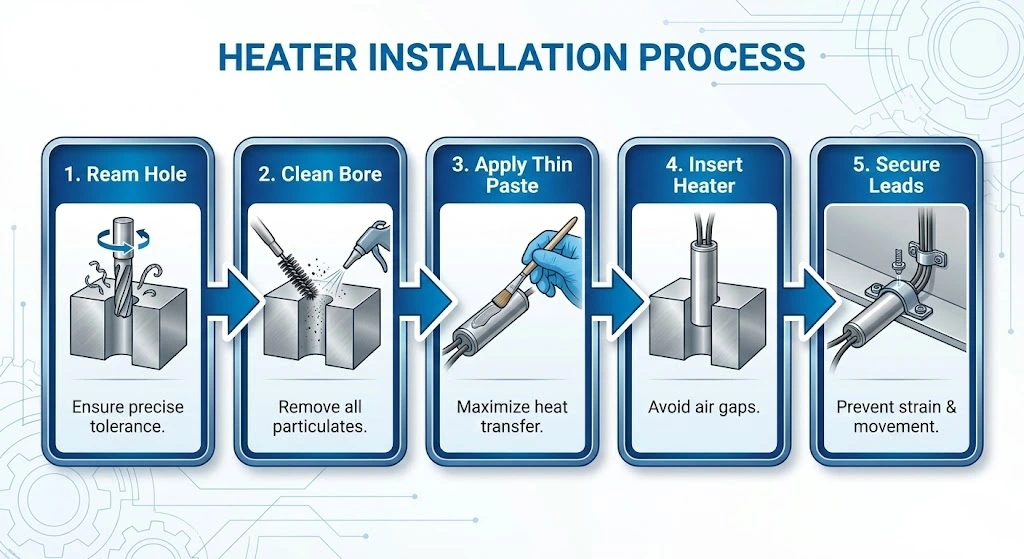 HEATER INSTALLATION PROCESS

1. Ream Hole

Ensure precise tolerance.

2. Clean Bore

Remove all particulates.

3. Apply Thin Paste

Maximize heat transfer.

4. Insert Heater

Avoid air gaps.

5. Secure Leads

Prevent strain & movement.