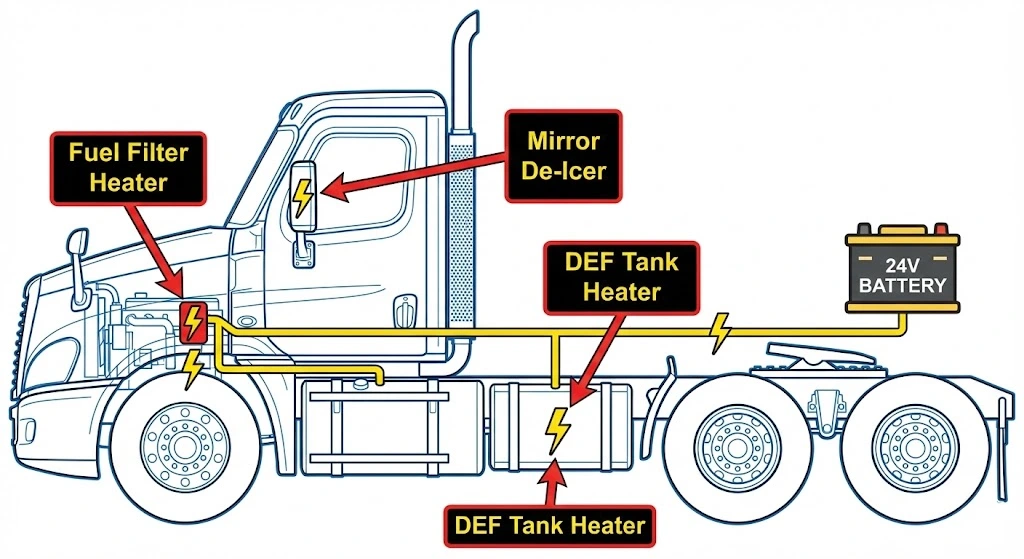 Fuel Filter Heater

Mirror De-Icer

DEF Tank Heater

24V BATTERY

DEF Tank Heater