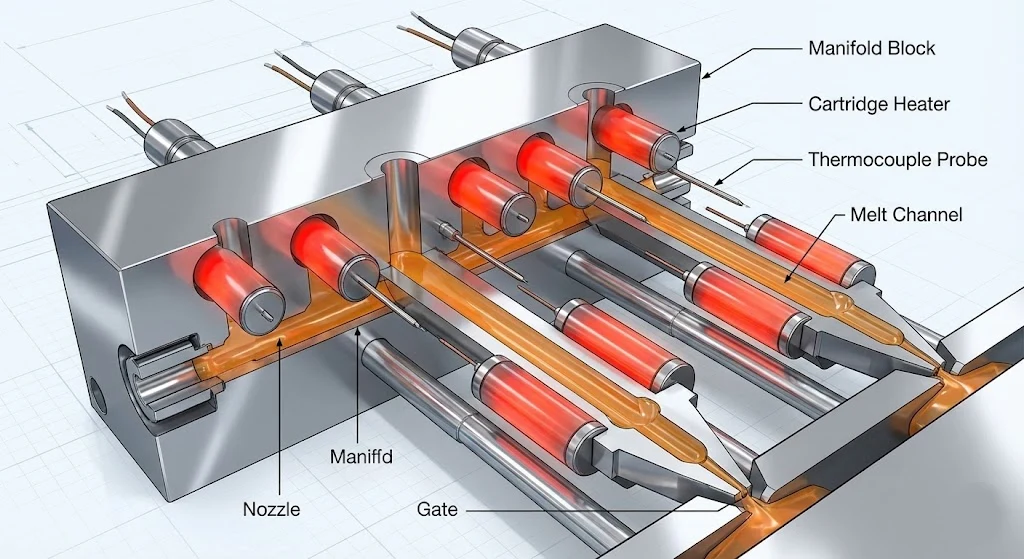 Manifold Block

Cartridge Heater

Thermocouple Probe

Melt Channel

Maniffd

Nozzle

Gate